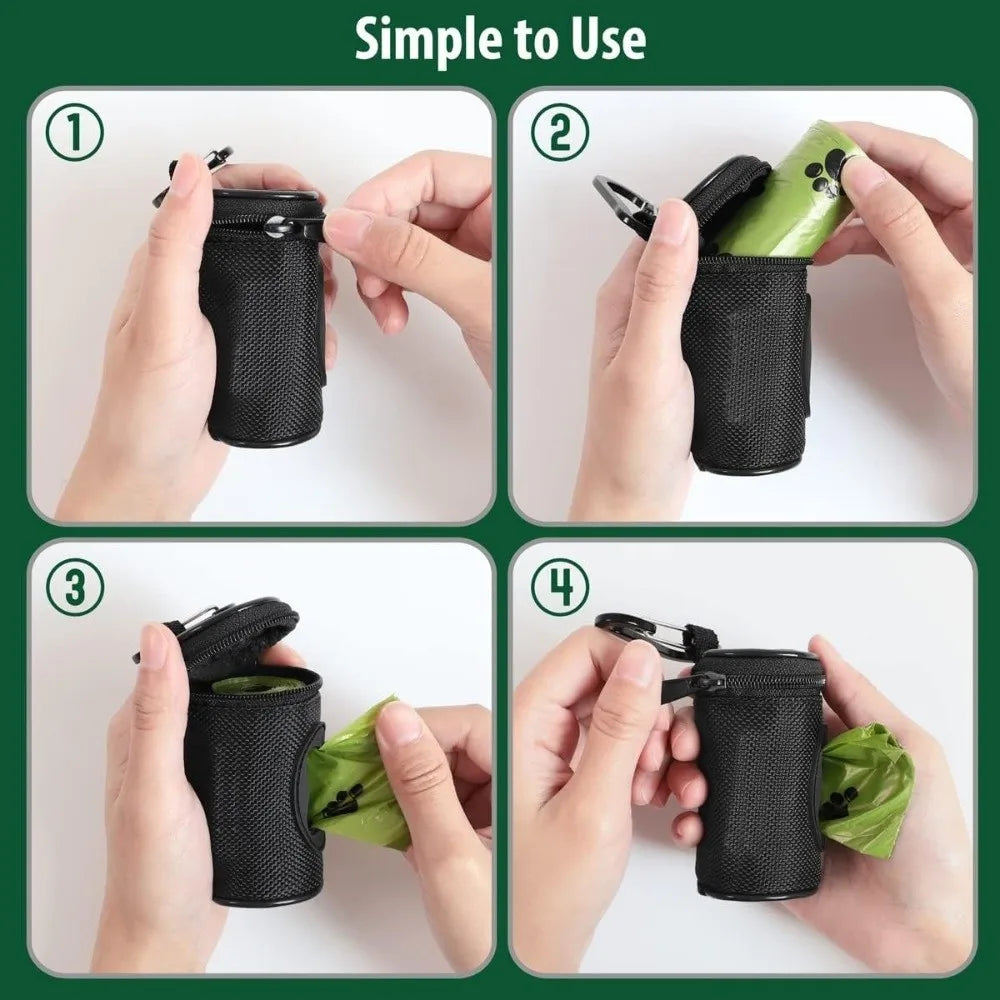 Simple to Use

1

2

3

4