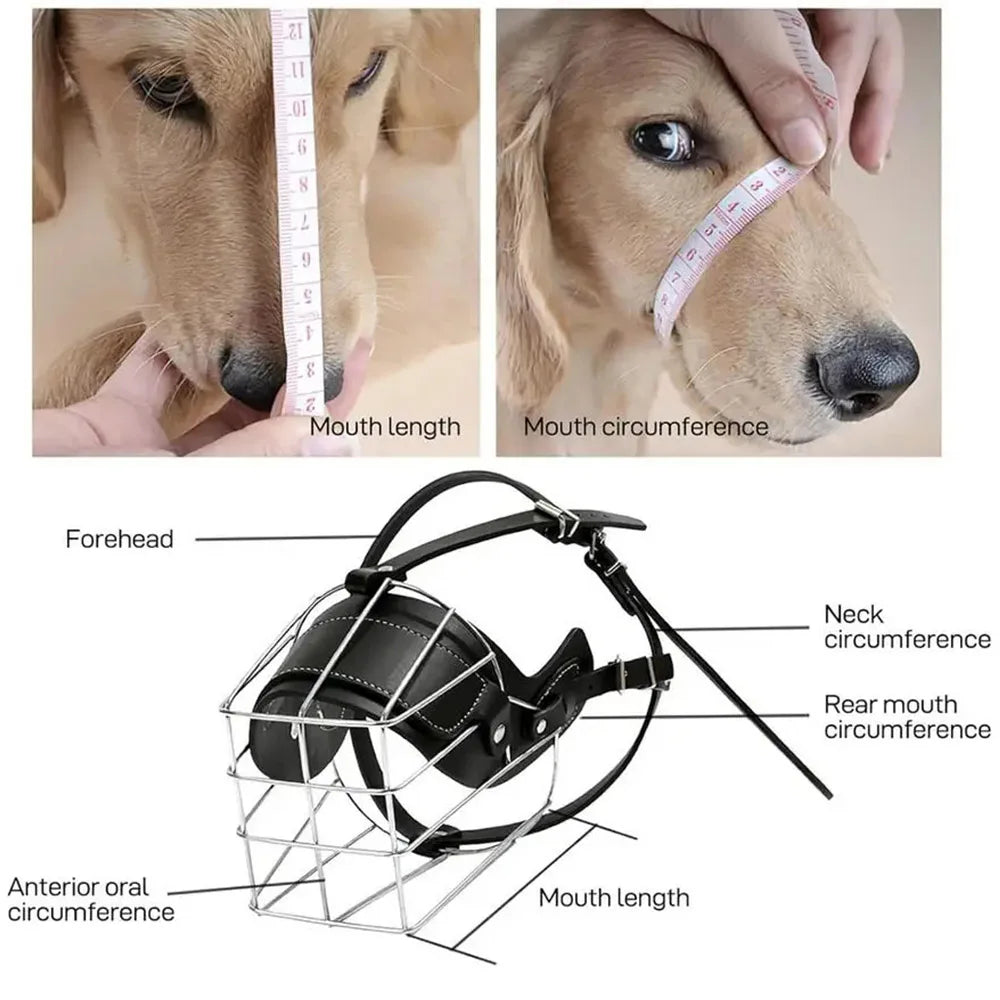 12
11
10
9
8
7
6
5
4
3
2

Mouth length

Mouth circumference

Forehead

Neck circumference

Rear mouth circumference

Anterior oral circumference

Mouth length